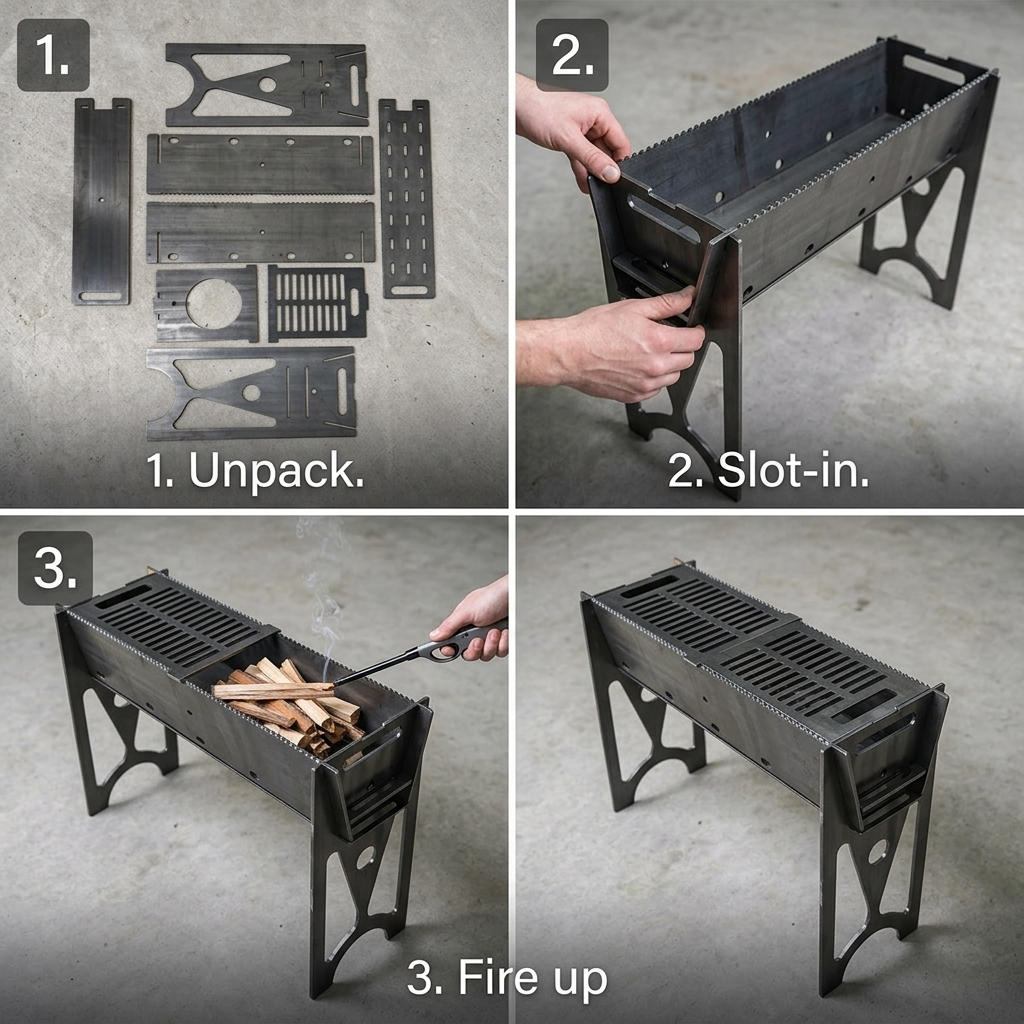 1.

1. Unpack.

2.

2. Slot-in.

3.

3. Fire up